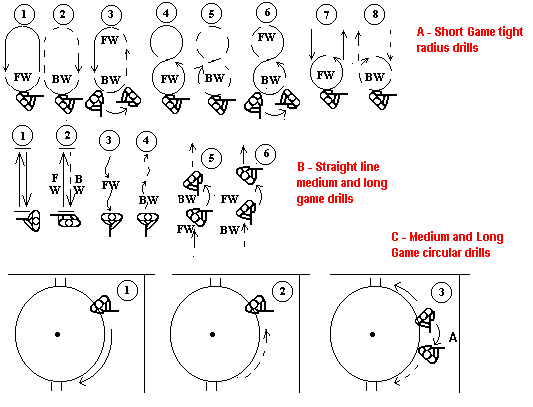 1 2 3 4 5 6 7 8

FW BW FW BW FW BW FW BW FW BW

A - Short Game tight radius drills

1 2 3 4 5 6

F W B W FW BW BW FW FW BW

B - Straight line medium and long game drills

C - Medium and Long Game circular drills

1 2 3 A